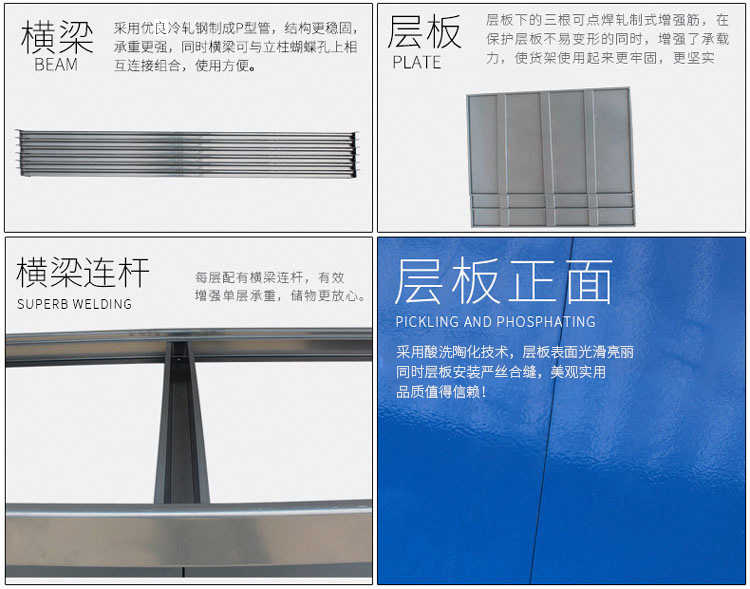 横梁
BEAM

采用优良冷轧钢制成P型管，结构更稳固，承重更强，同时横梁可与立柱蝴蝶孔上相互连接组合，使用方便。

层板
PLATE

层板下的三根可点焊轧制式增强筋，在保护层板不易变形的同时，增强了承载力，使货架使用起来更牢固，更坚实

横梁连杆
SUPERB WELDING

每层配有横梁连杆，有效增强单层承重，储物更放心。

层板正面
PICKLING AND PHOSPHATING

采用酸洗陶化技术，层板表面光滑亮丽
同时层板安装严丝合缝，美观实用
品质值得信赖！